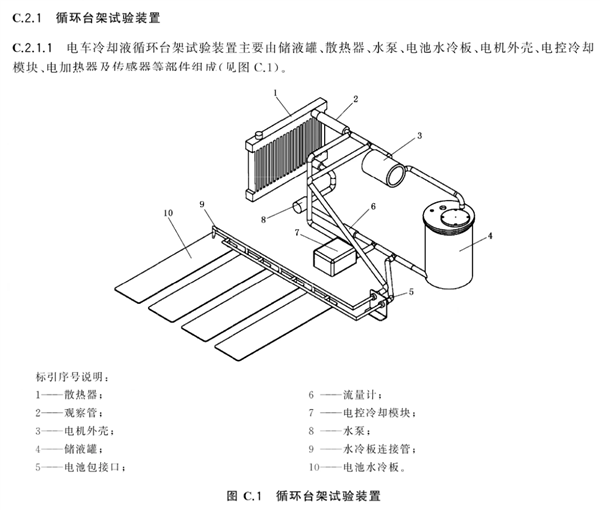 C.2.1 循环台架试验装置

C.2.1.1 电车冷却液循环台架试验装置主要由储液罐、散热器、水泵、电池水冷板、电机外壳、电控冷却模块、电加热器及传感器等部件组成(见图 C.1)。

1
2
3
4
5
6
7
8
9
10

标引序号说明:
1——散热器;
2——观察管;
3——电机外壳;
4——储液罐;
5——电池包接口;
6 ——流量计;
7 ——电控冷却模块;
8 ——水泵;
9 ——水冷板连接管;
10——电池水冷板。

图 C.1 循环台架试验装置